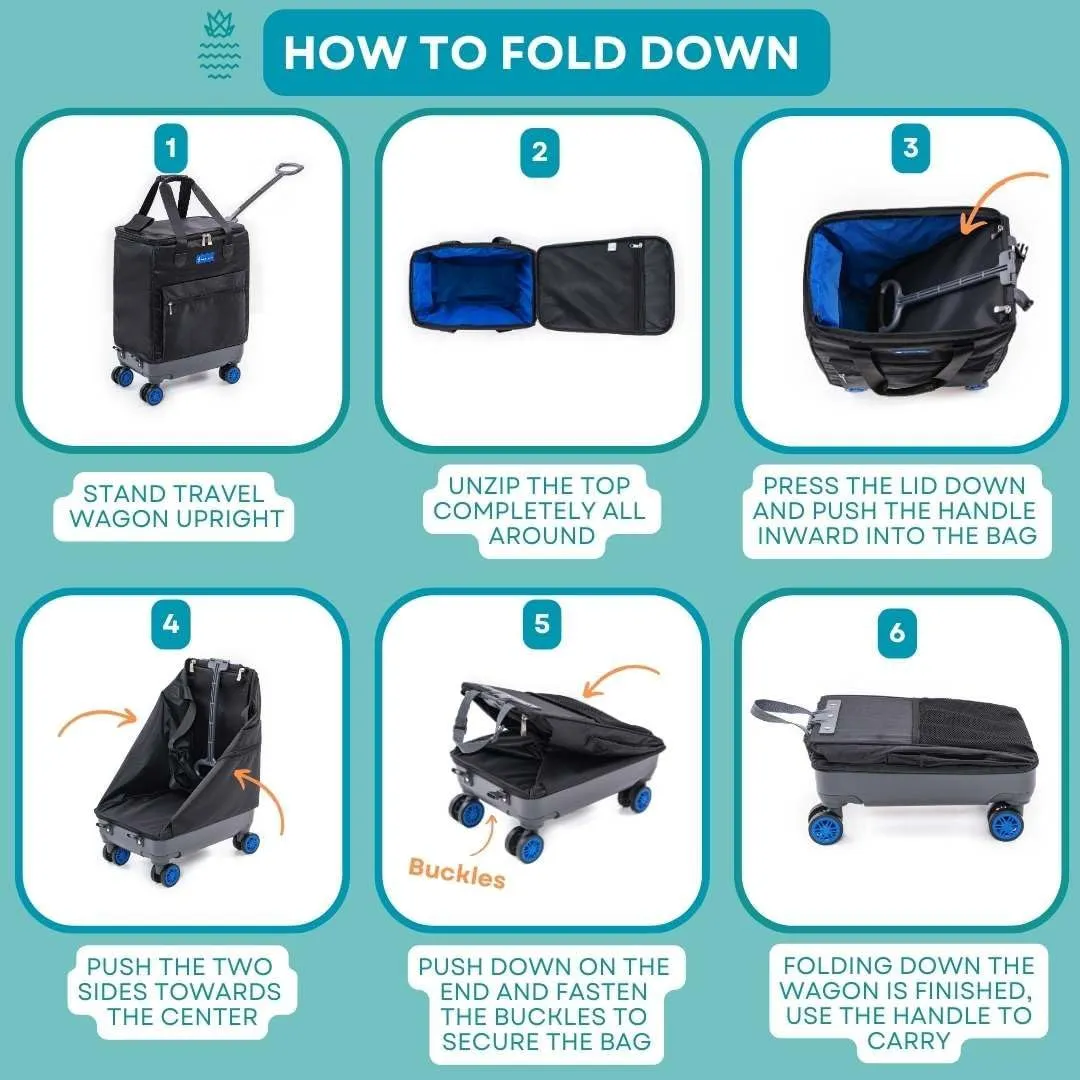 HOW TO FOLD DOWN

1

STAND TRAVEL WAGON UPRIGHT

2

UNZIP THE TOP COMPLETELY ALL AROUND

3

PRESS THE LID DOWN AND PUSH THE HANDLE INWARD INTO THE BAG

4

PUSH THE TWO SIDES TOWARDS THE CENTER

5

Buckles

PUSH DOWN ON THE END AND FASTEN THE BUCKLES TO SECURE THE BAG

6

FOLDING DOWN THE WAGON IS FINISHED, USE THE HANDLE TO CARRY