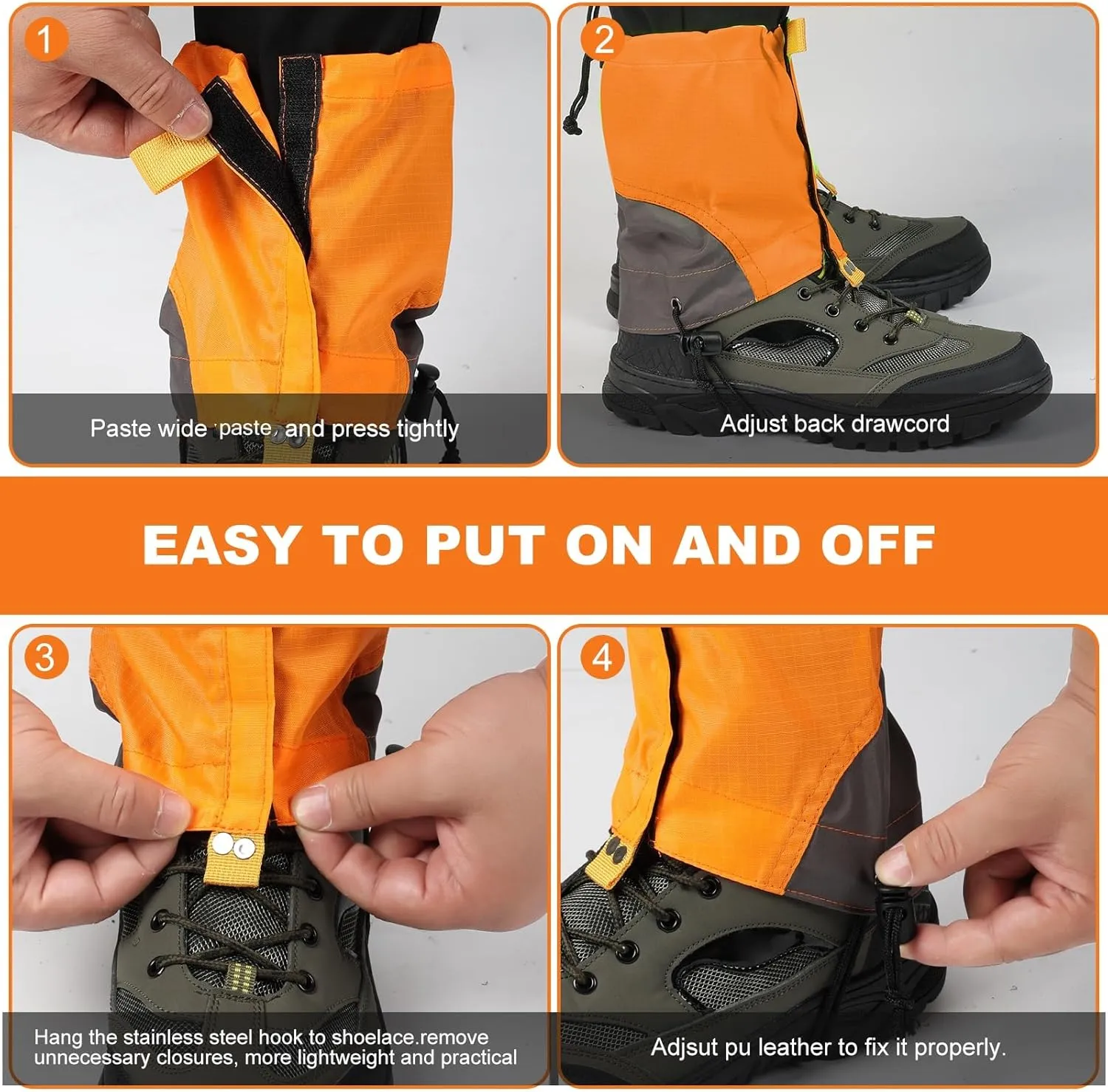 1

Paste wide paste, and press tightly

2

Adjust back drawcord

EASY TO PUT ON AND OFF

3

Hang the stainless steel hook to shoelace.remove unnecessary closures, more lightweight and practical

4

Adjsut pu leather to fix it properly.